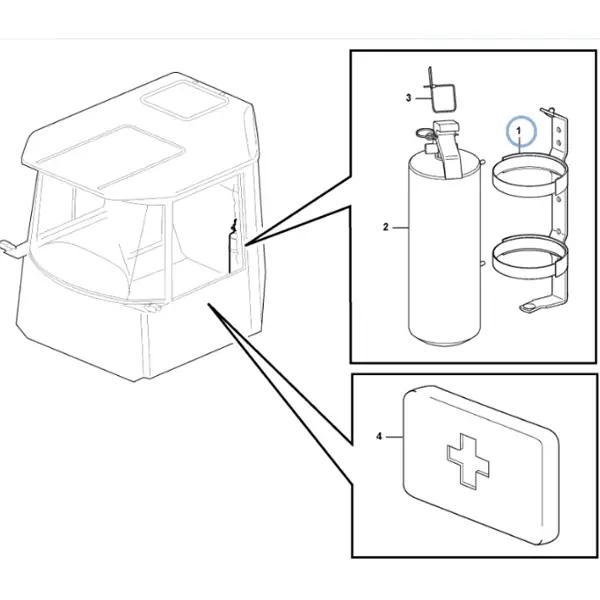 3
1
2
4