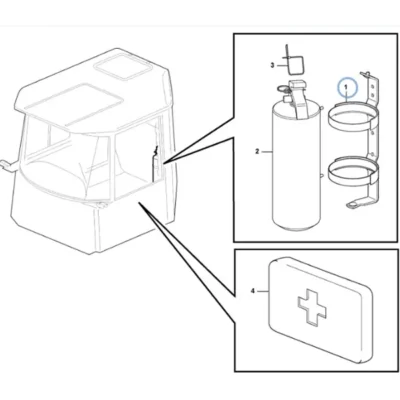 3
1
2
4