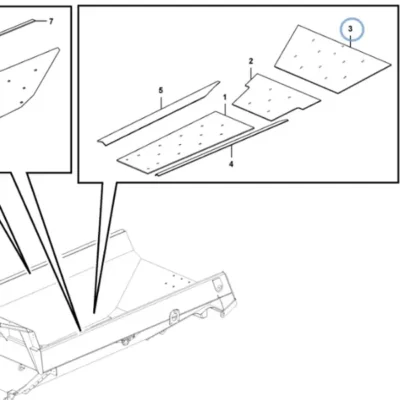 7
3
2
5
1
4