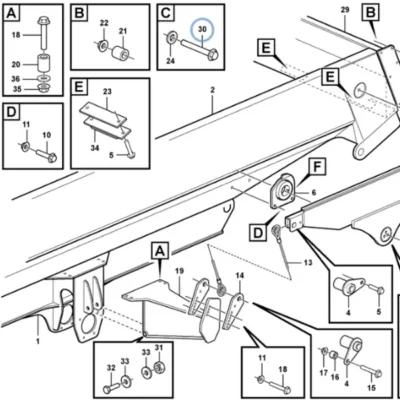 A
18
20
36
35

B
22
21

C
30
24

D
11
10

E
23
34
5

29
B
E
E
2
F
6
D
13
A
19
14
1
4
5
32
33
33
31
11
18
17
16
4
15