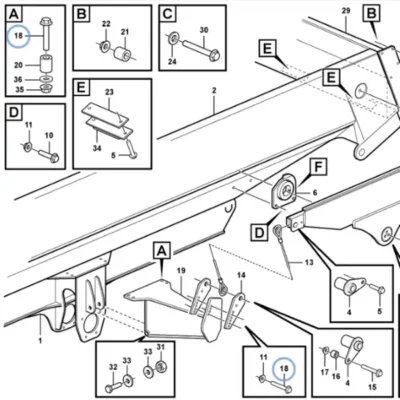 A
18
20
36
35

B
22
21

C
30
24

D
11
10

E
23
34
5

29
B
E
E
2
F
6
D
13
A
19
14
1
4
5
32
33
33
31
11
18
17
16
4
15