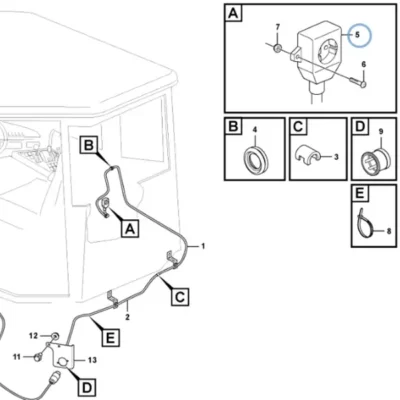 A
7
5
6
B
4
C
3
D
9
E
8
B
A
1
C
2
E
12
11
13
D