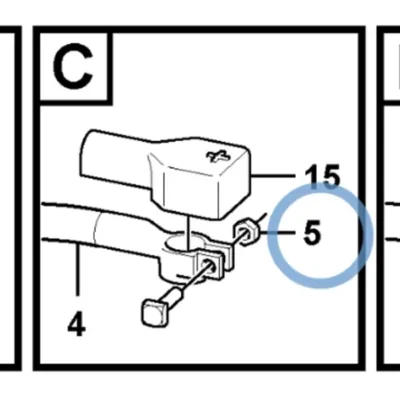 C

+

15

5

4